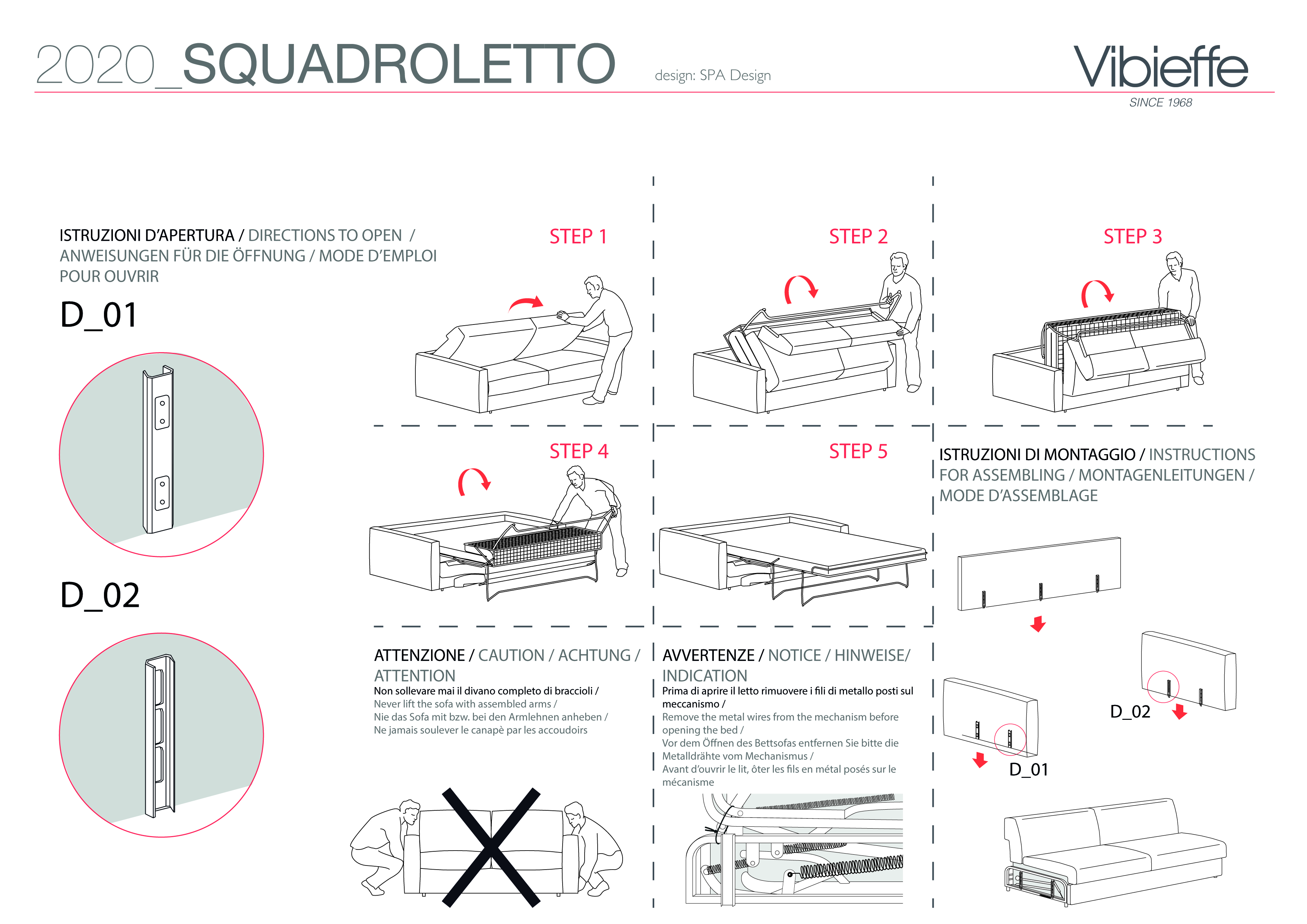 2020_SQUADROLETTO

design: SPA Design

Vibieffe
SINCE 1968

ISTRUZIONI D'APERTURA / DIRECTIONS TO OPEN / ANWEISUNGEN FÜR DIE ÖFFNUNG / MODE D'EMPLOI POUR OUVRIR

D_01

D_02

STEP 1

STEP 2

STEP 3

STEP 4

STEP 5

ISTRUZIONI DI MONTAGGIO / INSTRUCTIONS FOR ASSEMBLING / MONTAGENLEITUNGEN / MODE D'ASSEMBLAGE

ATTENZIONE / CAUTION / ACHTUNG / ATTENTION
Non sollevare mai il divano completo di braccioli /
Never lift the sofa with assembled arms /
Nie das Sofa mit bzw. bei den Armlehnen anheben /
Ne jamais soulever le canapè par les accoudoirs

AVVERTENZE / NOTICE / HINWEISE/ INDICATION
Prima di aprire il letto rimuovere i fili di metallo posti sul meccanismo /
Remove the metal wires from the mechanism before opening the bed /
Vor dem Öffnen des Bettsofas entfernen Sie bitte die Metalldrähte vom Mechanismus /
Avant d'ouvrir le lit, ôter les fils en métal posés sur le mécanisme

D_02

D_01